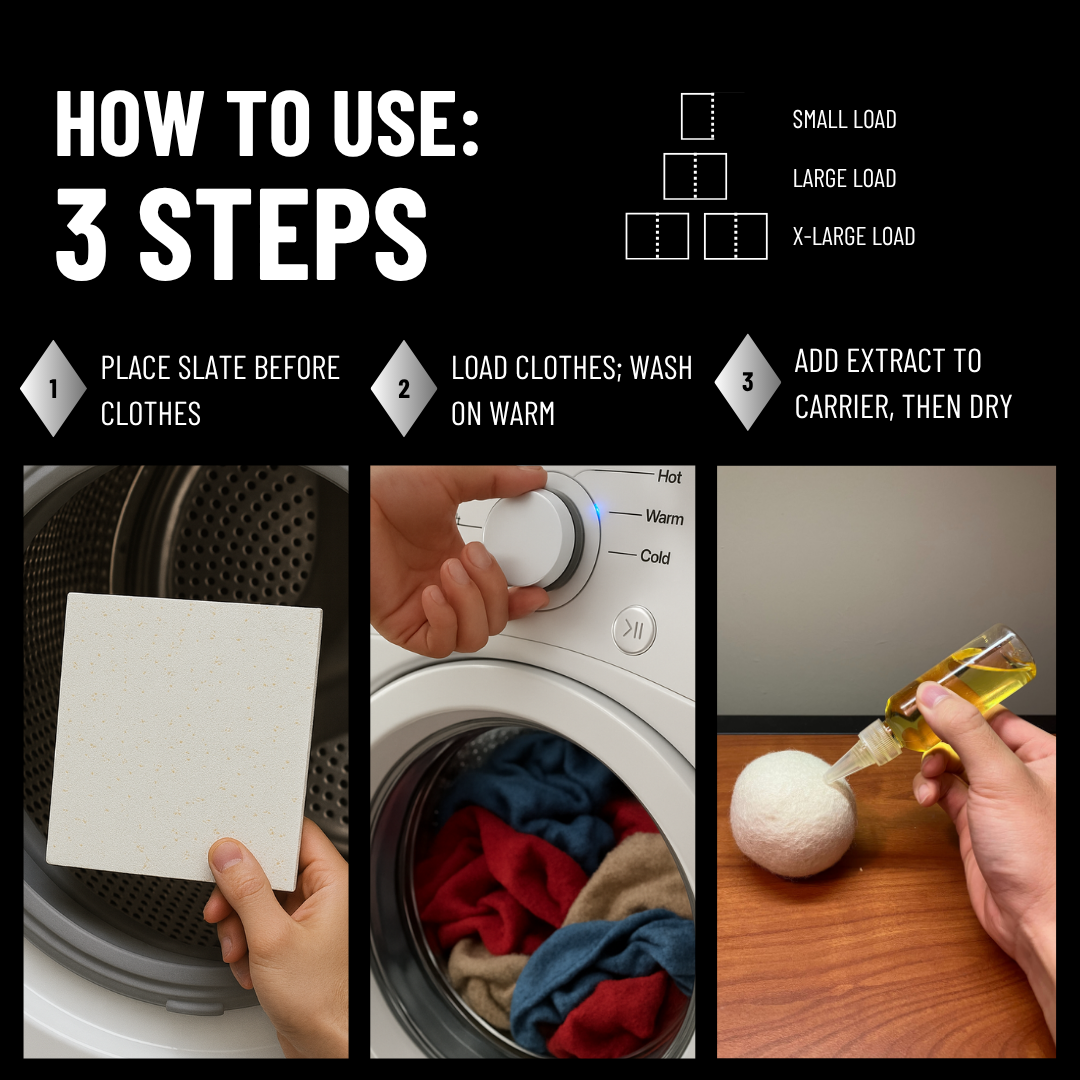 HOW TO USE:
3 STEPS

SMALL LOAD
LARGE LOAD
X-LARGE LOAD

1 PLACE SLATE BEFORE CLOTHES

2 LOAD CLOTHES; WASH ON WARM

3 ADD EXTRACT TO CARRIER, THEN DRY

Hot
Warm
Cold